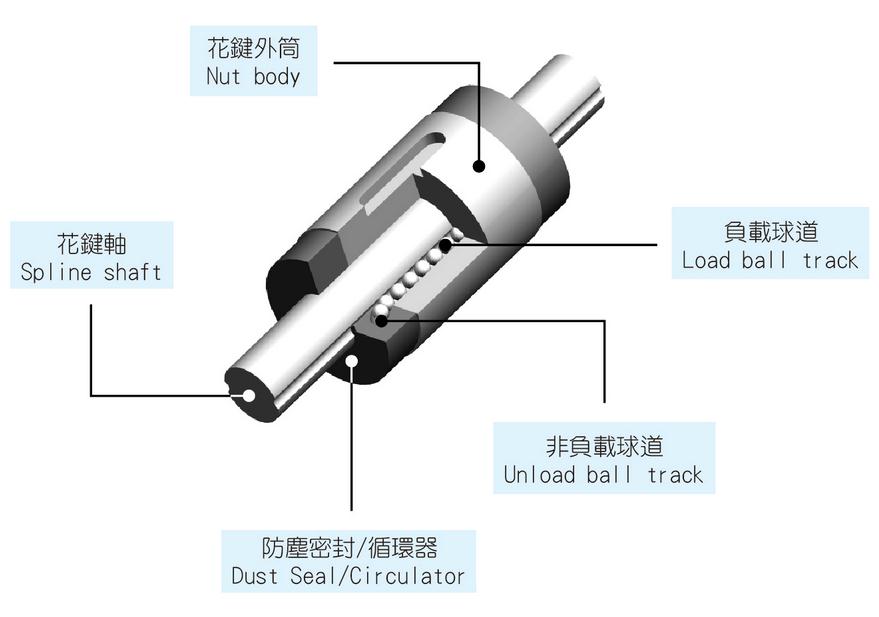 花鍵外筒
Nut body

花鍵軸
Spline shaft

負載球道
Load ball track

非負載球道
Unload ball track

防塵密封/循環器
Dust Seal/Circulator